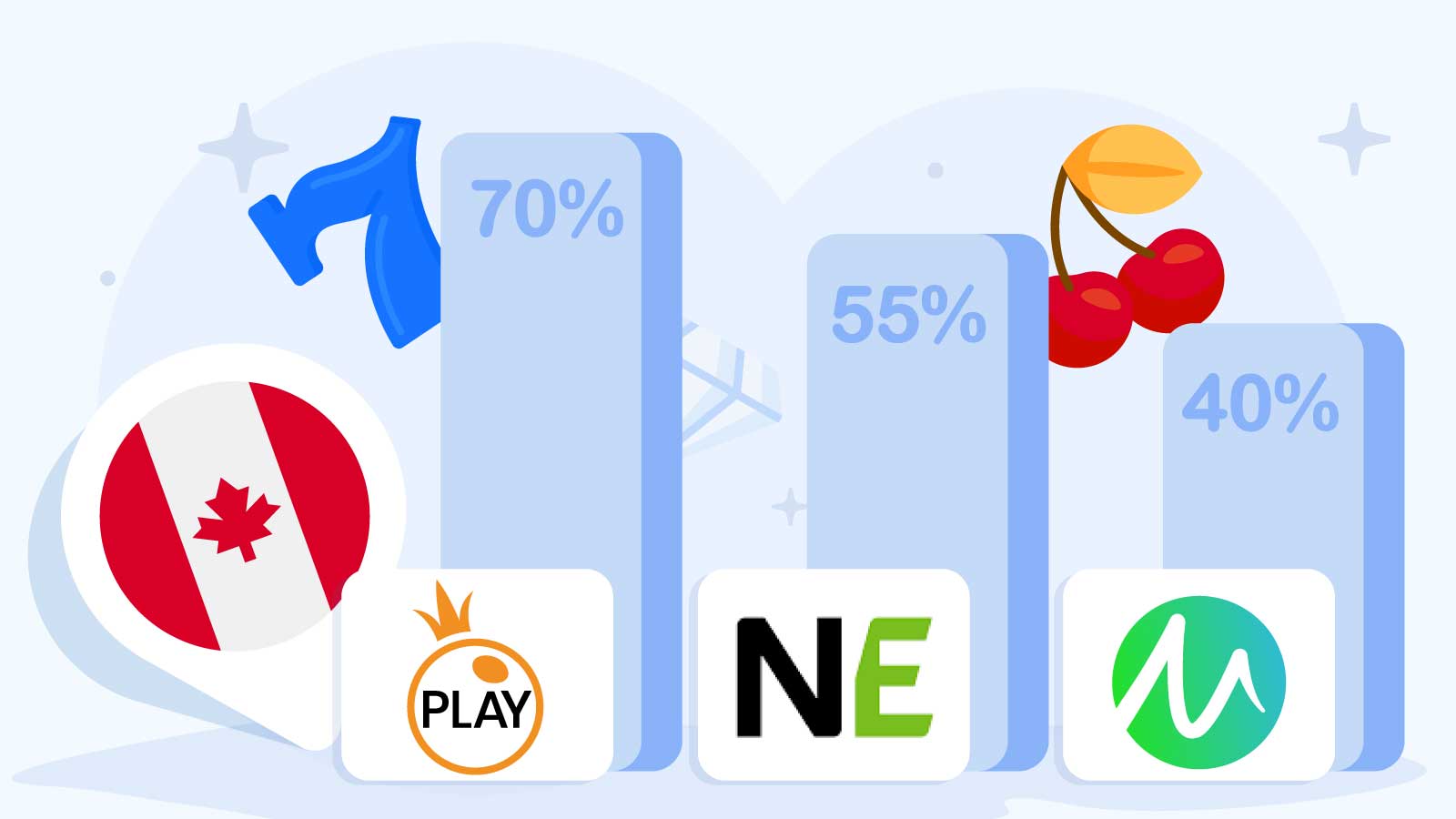 70%

55%

40%

PLAY

NE