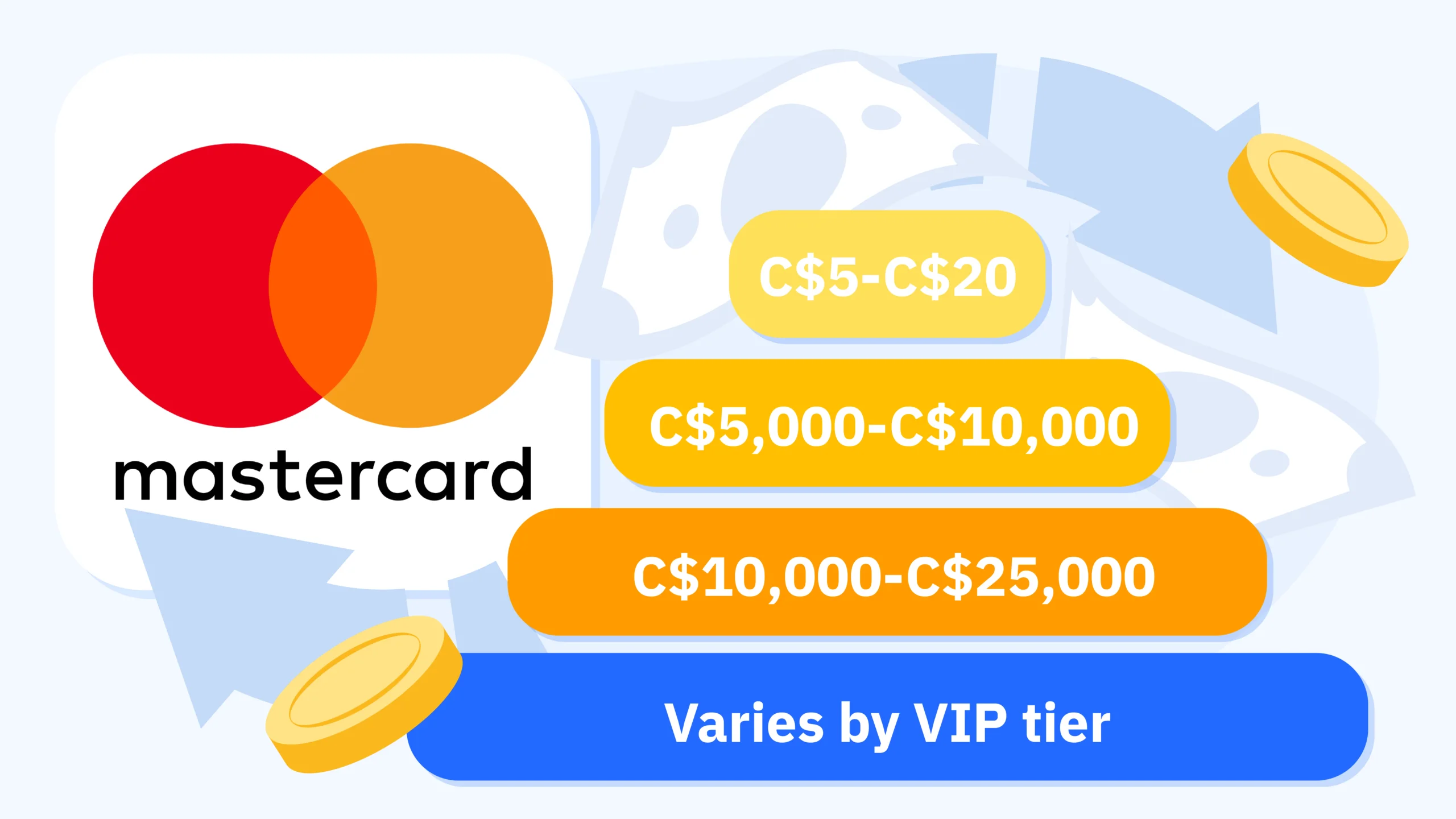 mastercard

C$5-C$20

C$5,000-C$10,000

C$10,000-C$25,000

Varies by VIP tier