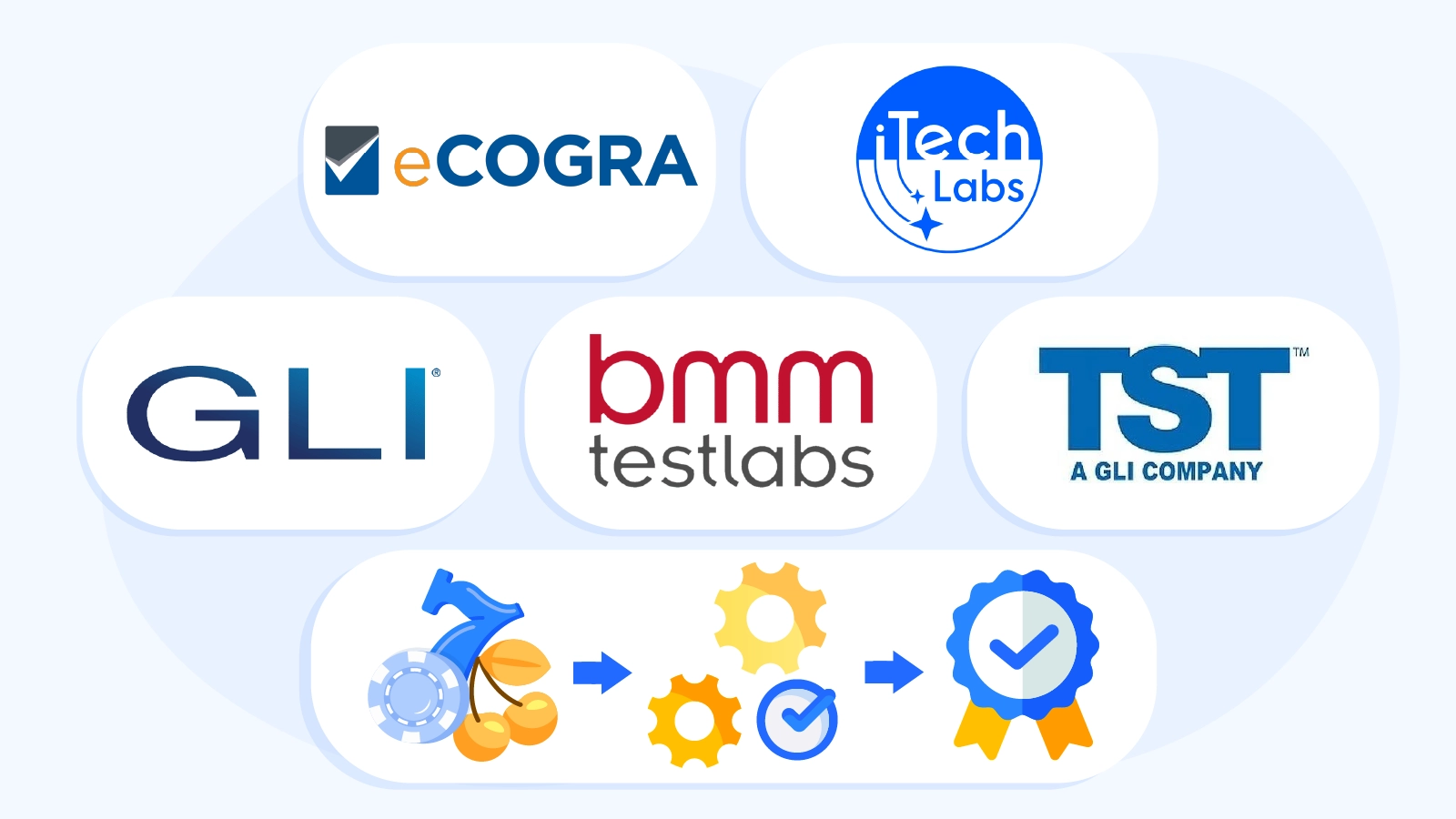 eCOGRA

iTech Labs

GLI®

bmm testlabs

TST™
A GLI COMPANY