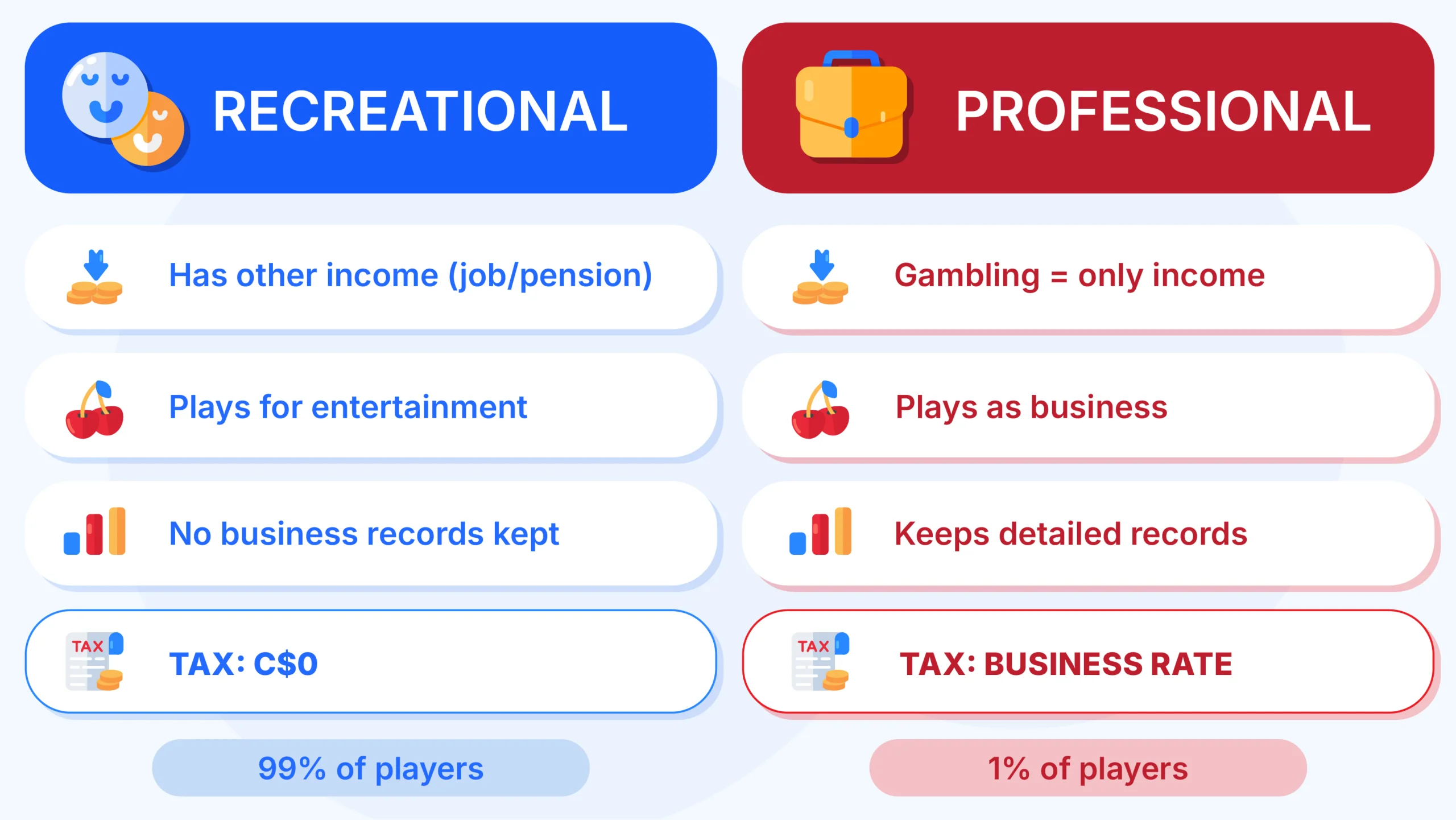 RECREATIONAL

Has other income (job/pension)

Plays for entertainment

No business records kept

TAX

TAX: C$0

99% of players

PROFESSIONAL

Gambling = only income

Plays as business

Keeps detailed records

TAX

TAX: BUSINESS RATE

1% of players